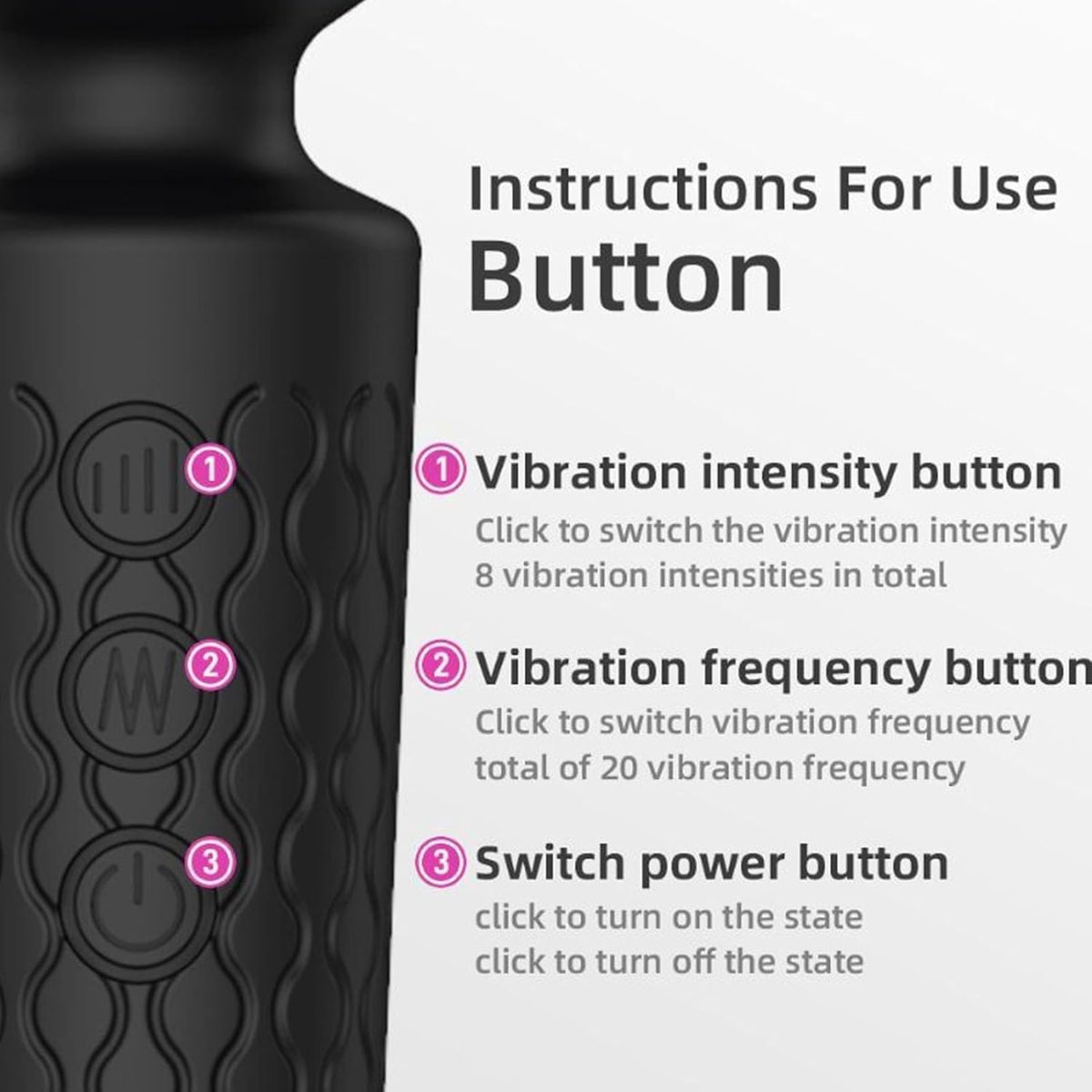 Instructions For Use
Button

1
2
3

1 Vibration intensity button
Click to switch the vibration intensity
8 vibration intensities in total

2 Vibration frequency button
Click to switch vibration frequency
total of 20 vibration frequency

3 Switch power button
click to turn on the state
click to turn off the state